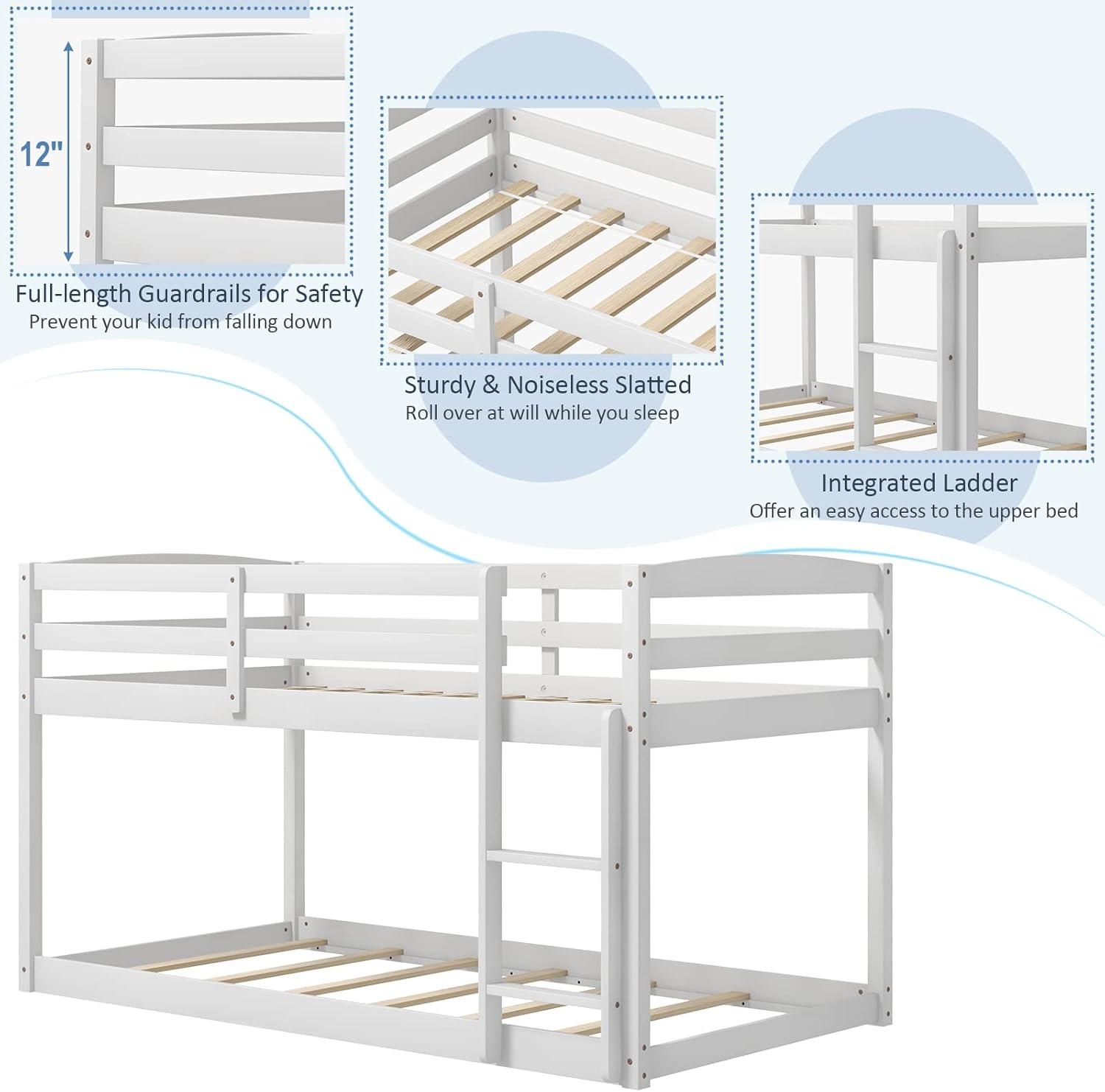 12"

Full-length Guardrails for Safety
Prevent your kid from falling down

Sturdy & Noiseless Slatted
Roll over at will while you sleep

Integrated Ladder
Offer an easy access to the upper bed