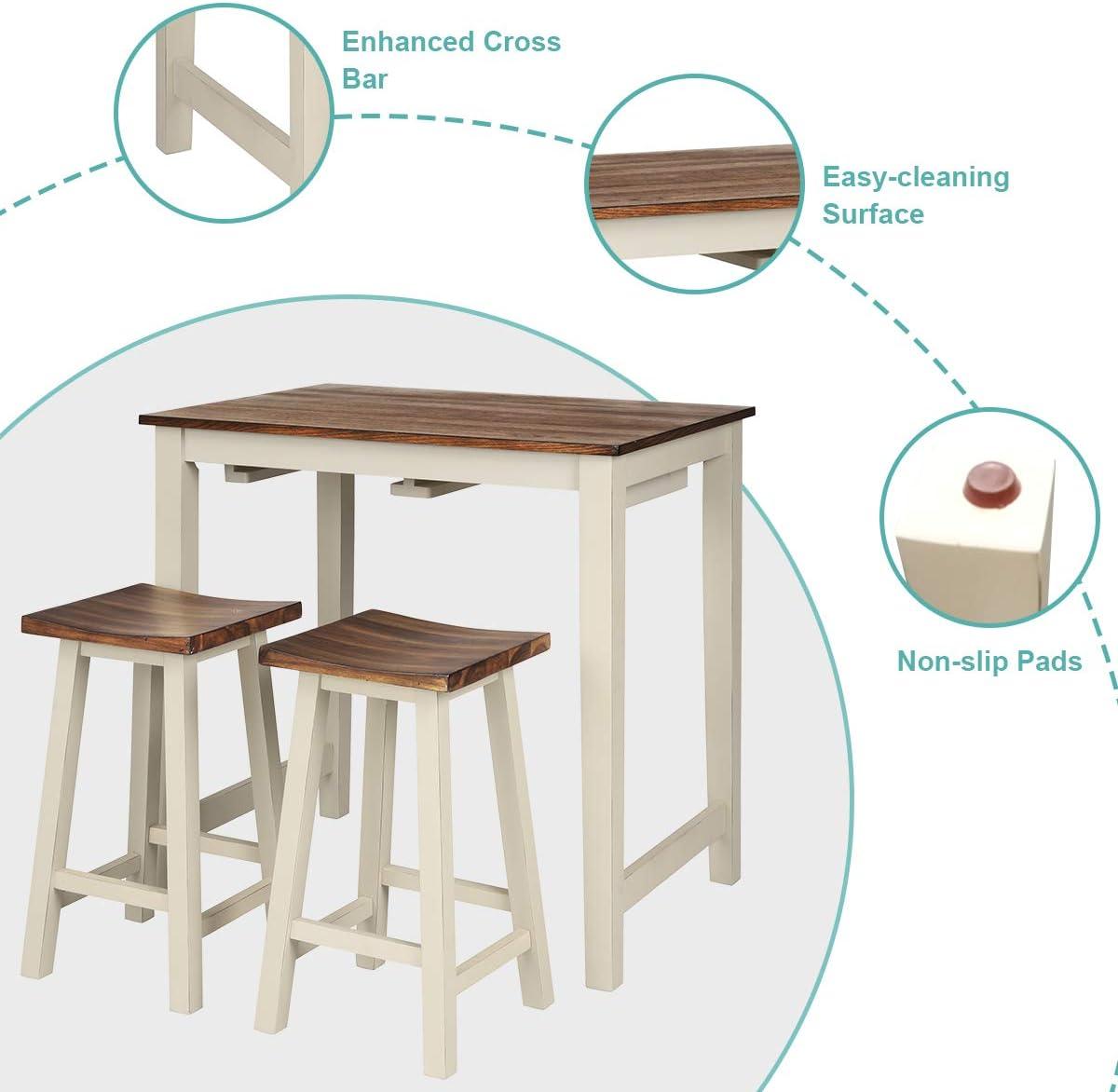 Enhanced Cross Bar

Easy-cleaning Surface

Non-slip Pads