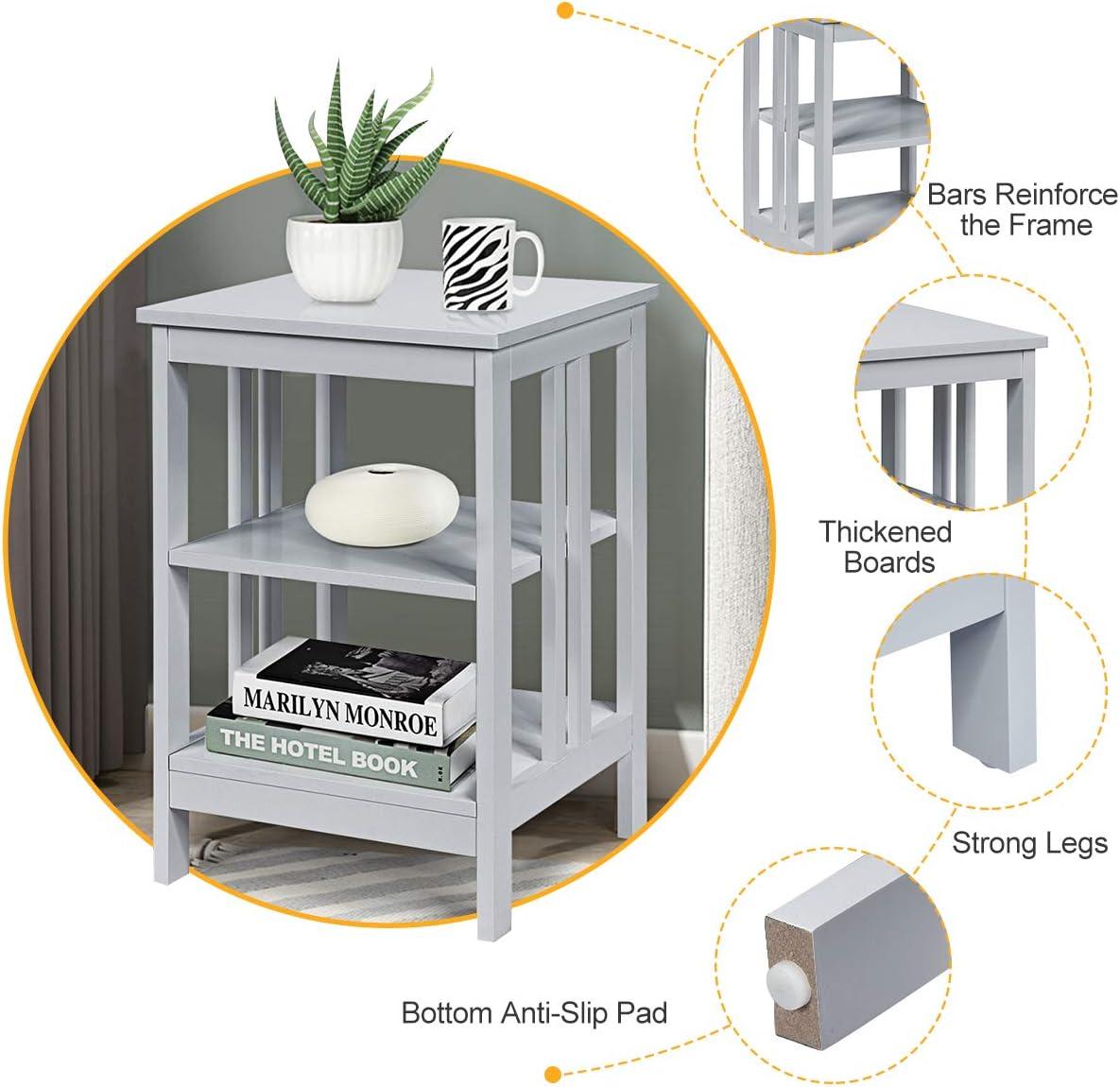 MARILYN MONROE

THE HOTEL BOOK

Bars Reinforce the Frame

Thickened Boards

Strong Legs

Bottom Anti-Slip Pad