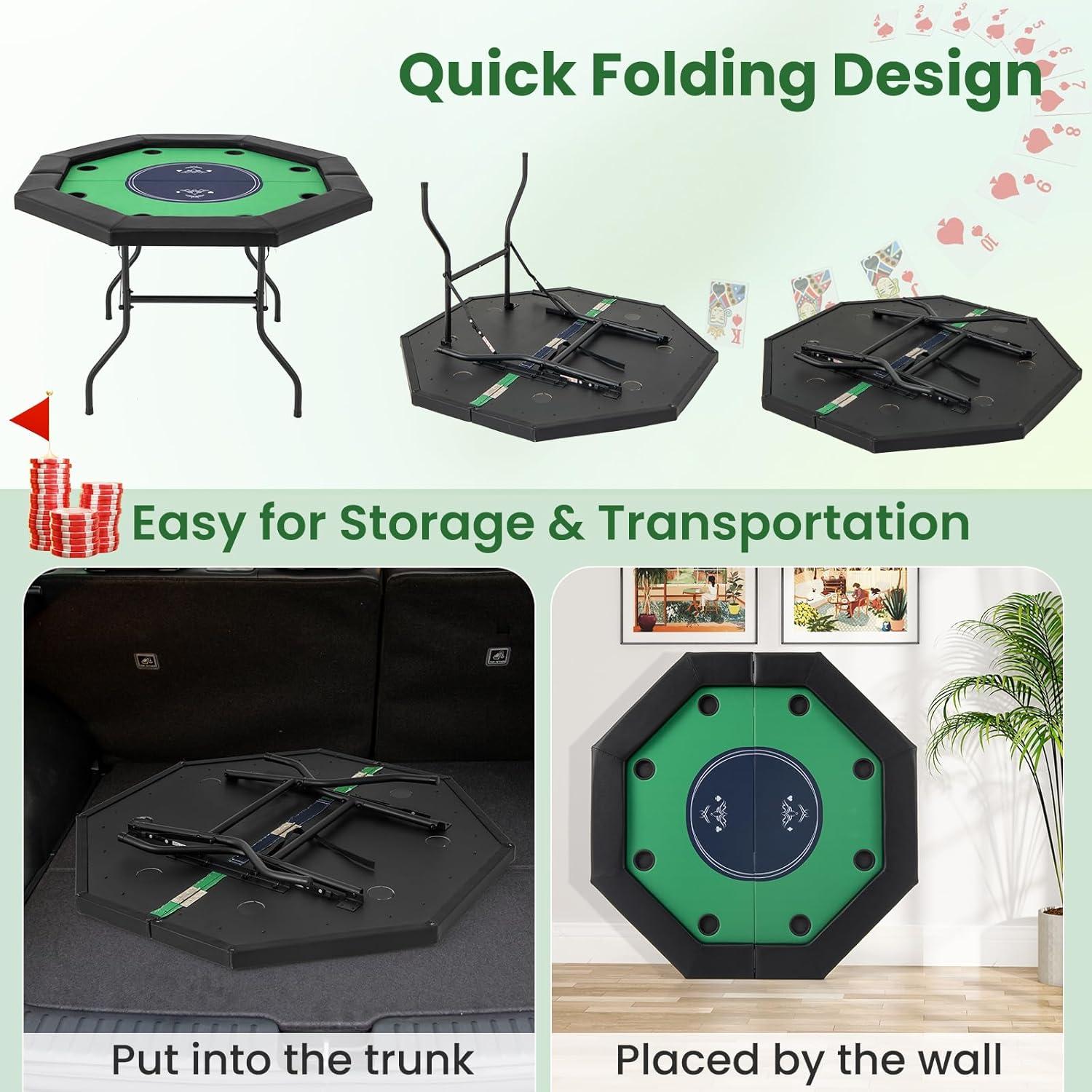 Quick Folding Design

Easy for Storage & Transportation

Put into the trunk

Placed by the wall