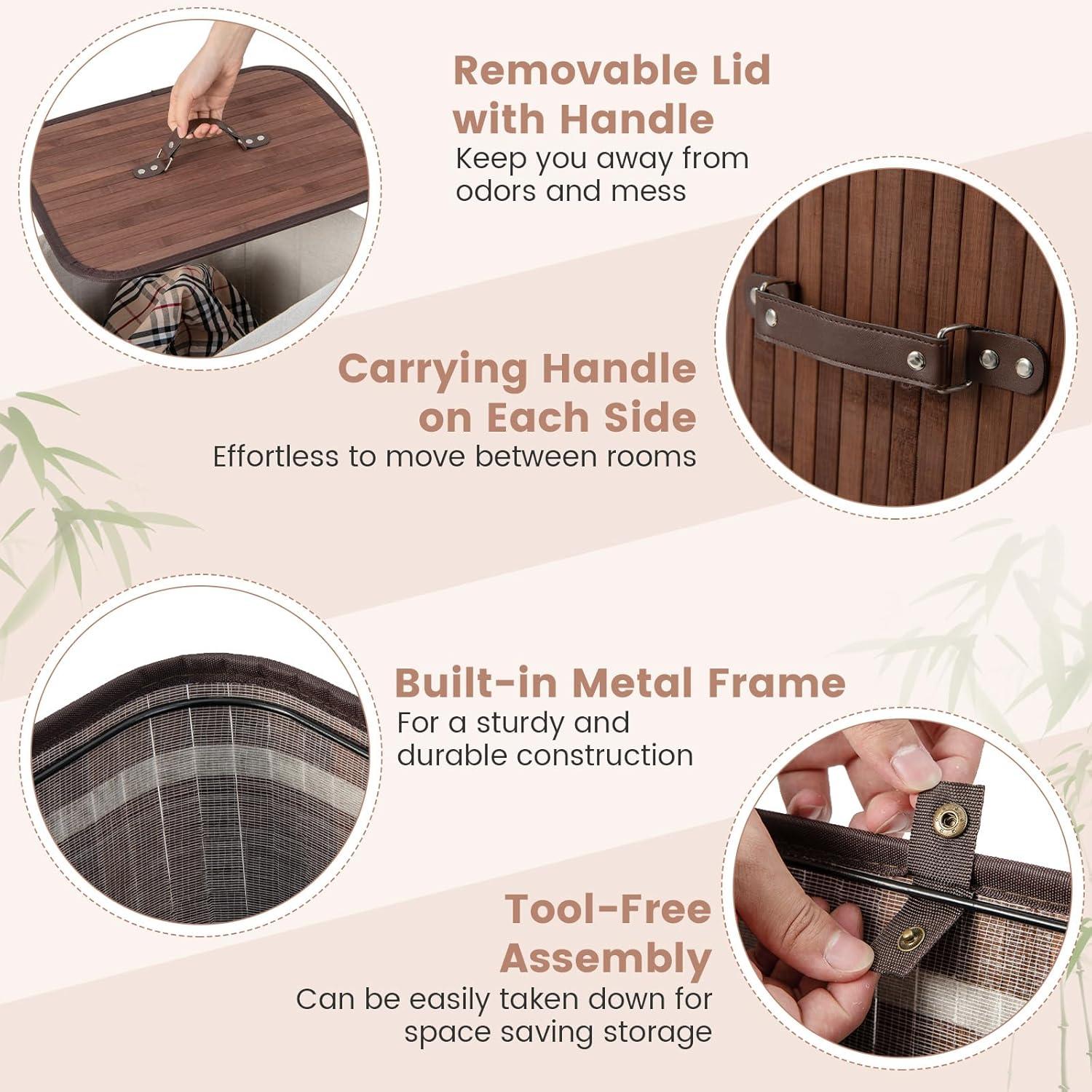 Removable Lid with Handle
Keep you away from odors and mess

Carrying Handle on Each Side
Effortless to move between rooms

Built-in Metal Frame
For a sturdy and durable construction

Tool-Free Assembly
Can be easily taken down for space saving storage