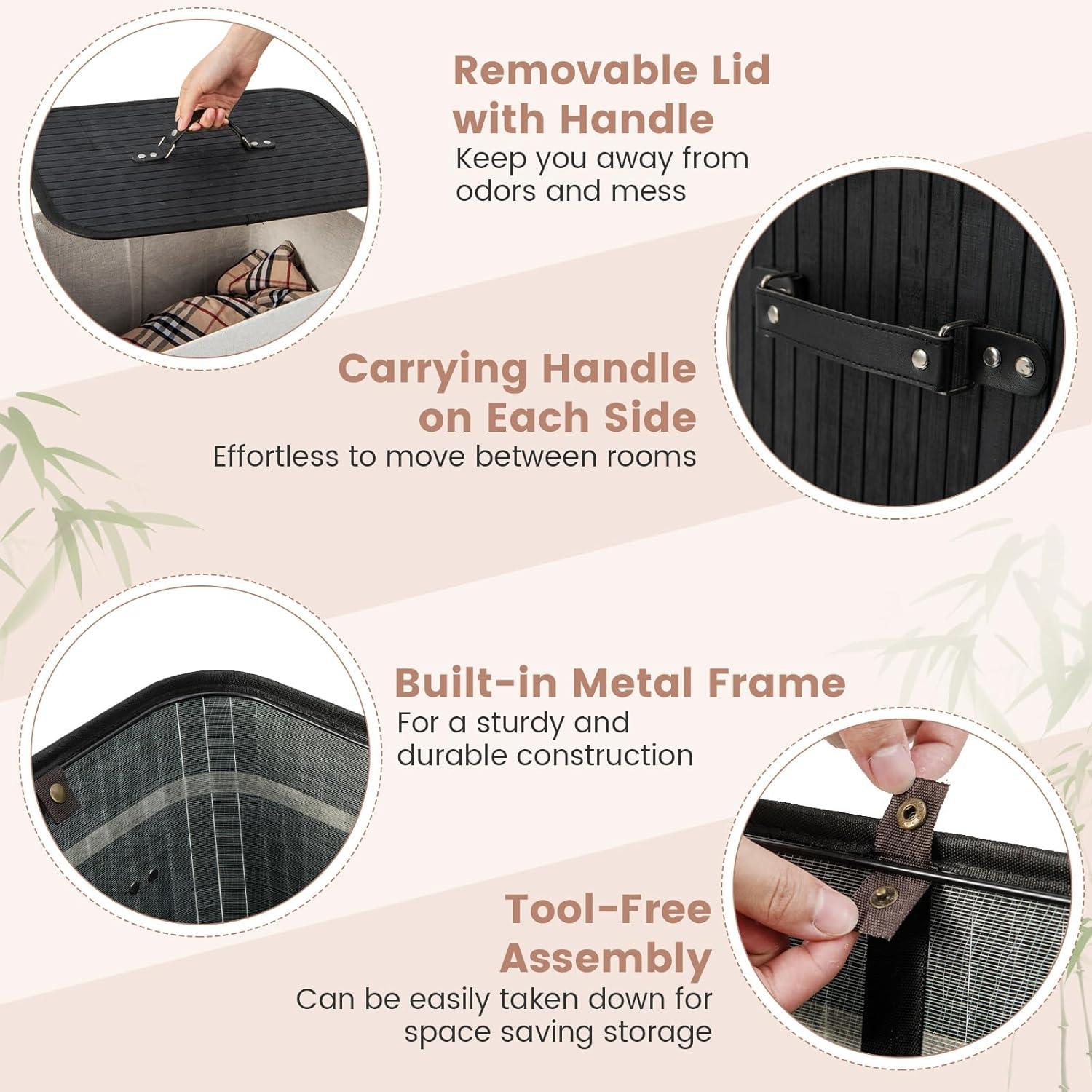 Removable Lid with Handle
Keep you away from odors and mess

Carrying Handle on Each Side
Effortless to move between rooms

Built-in Metal Frame
For a sturdy and durable construction

Tool-Free Assembly
Can be easily taken down for space saving storage