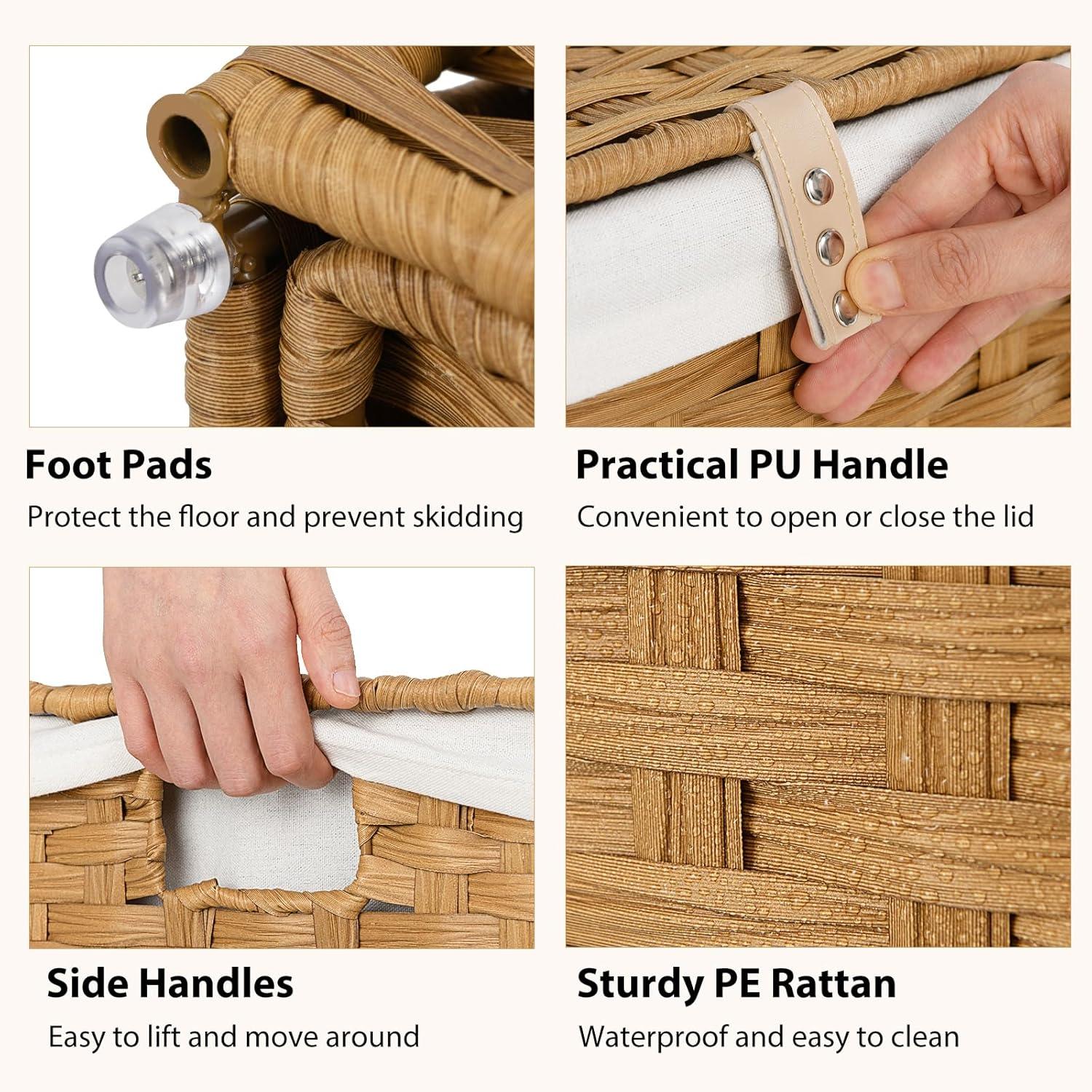 Foot Pads
Protect the floor and prevent skidding

Practical PU Handle
Convenient to open or close the lid

Side Handles
Easy to lift and move around

Sturdy PE Rattan
Waterproof and easy to clean