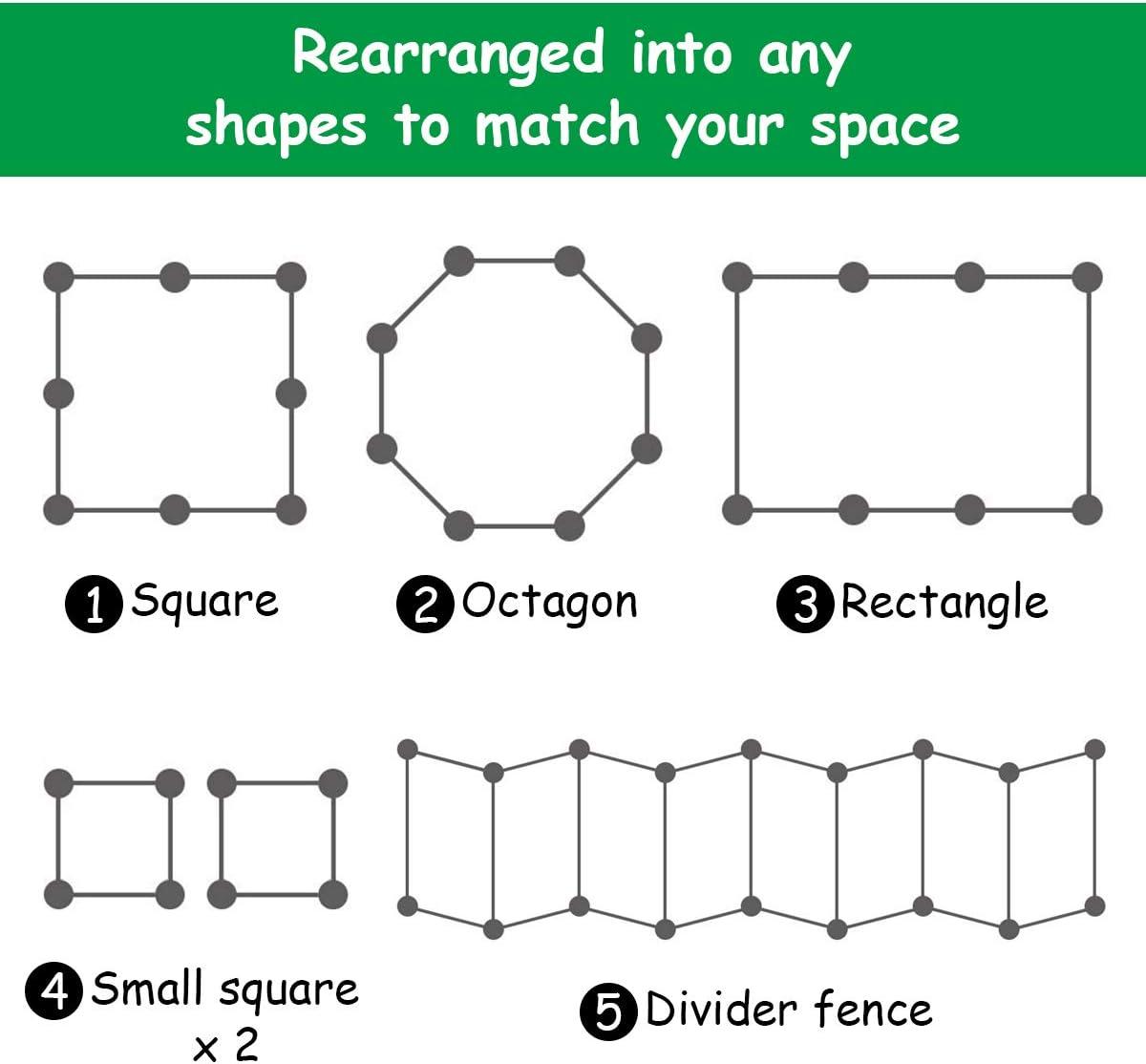 Rearranged into any shapes to match your space

1 Square

2 Octagon

3 Rectangle

4 Small square x 2

5 Divider fence