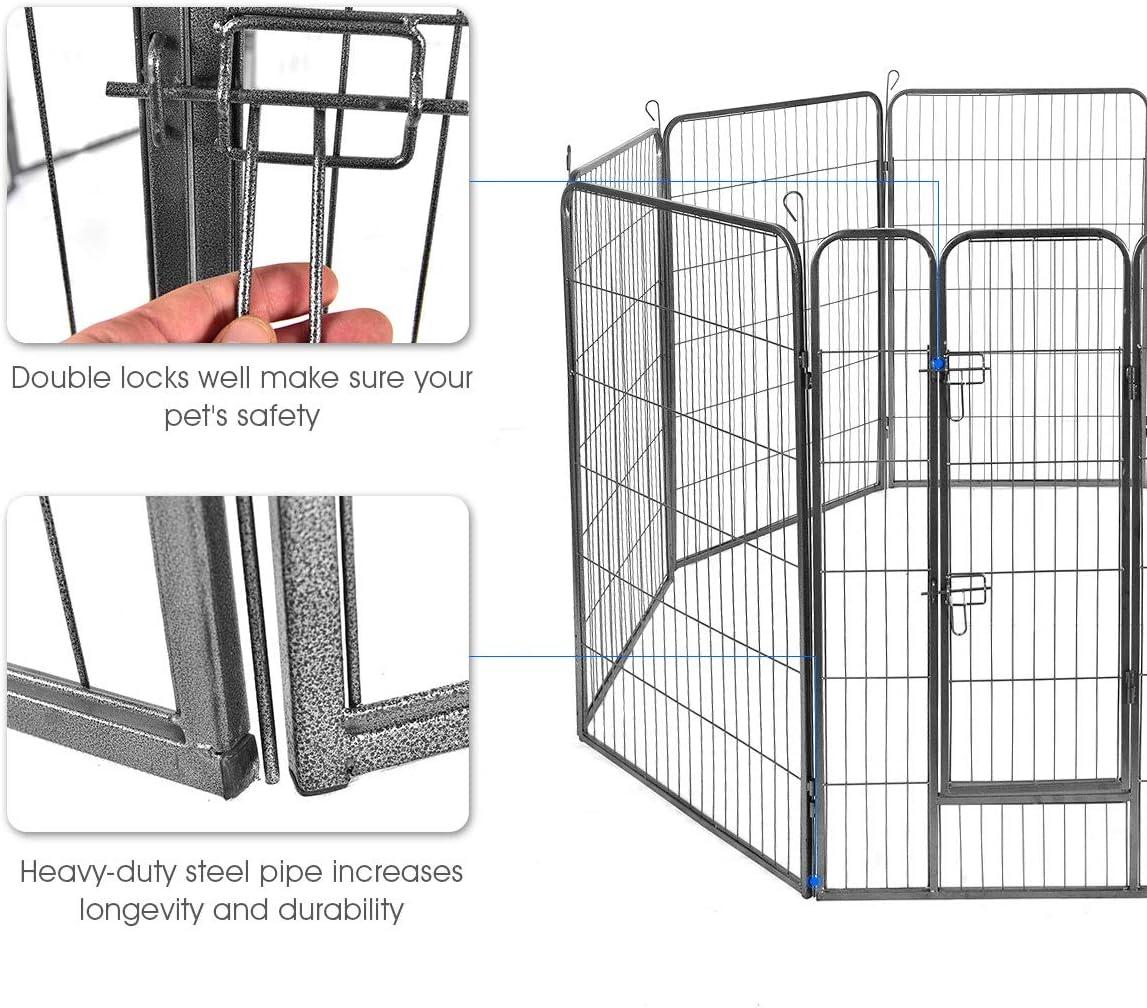 Double locks well make sure your pet's safety

Heavy-duty steel pipe increases longevity and durability