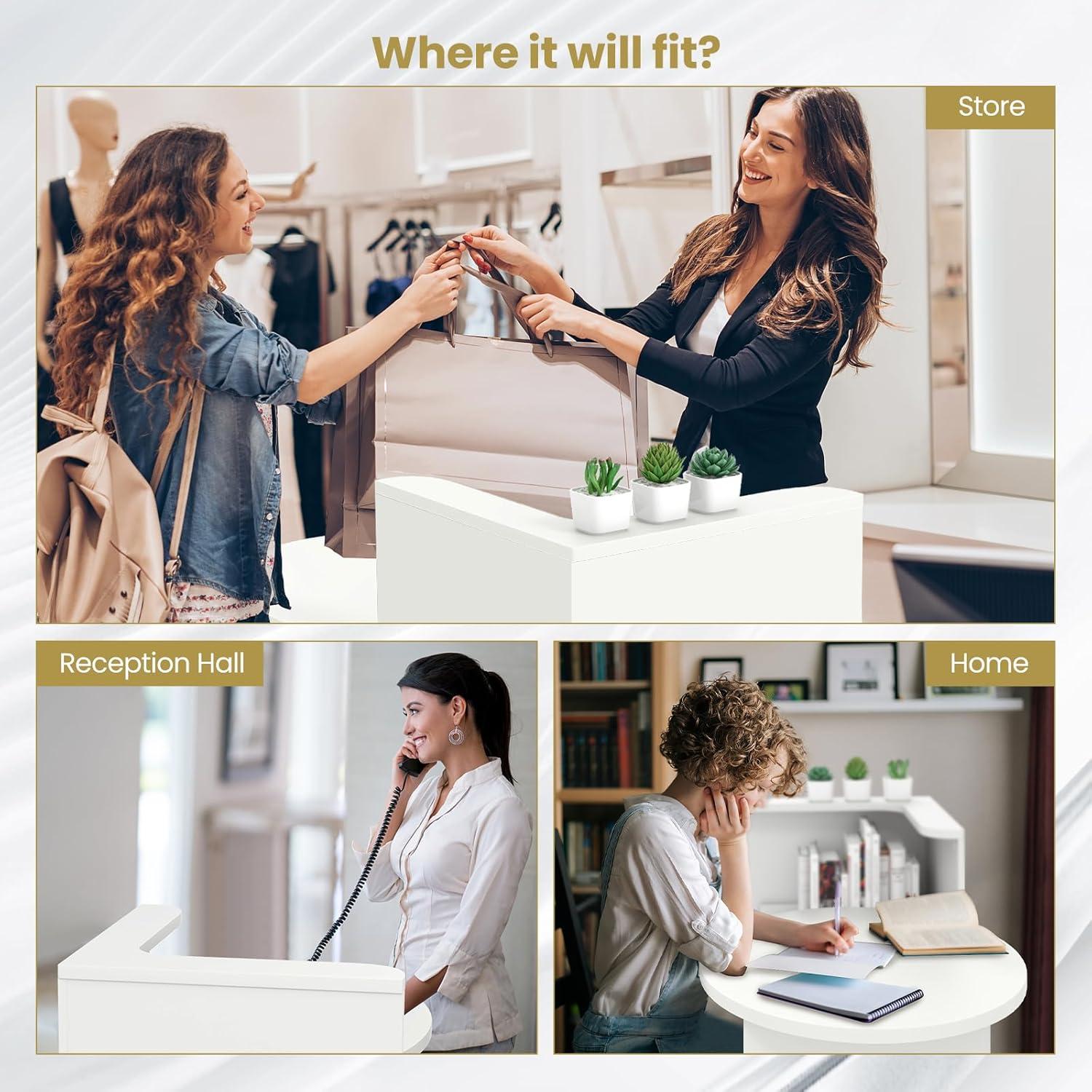 Where it will fit?

Store

Reception Hall

Home