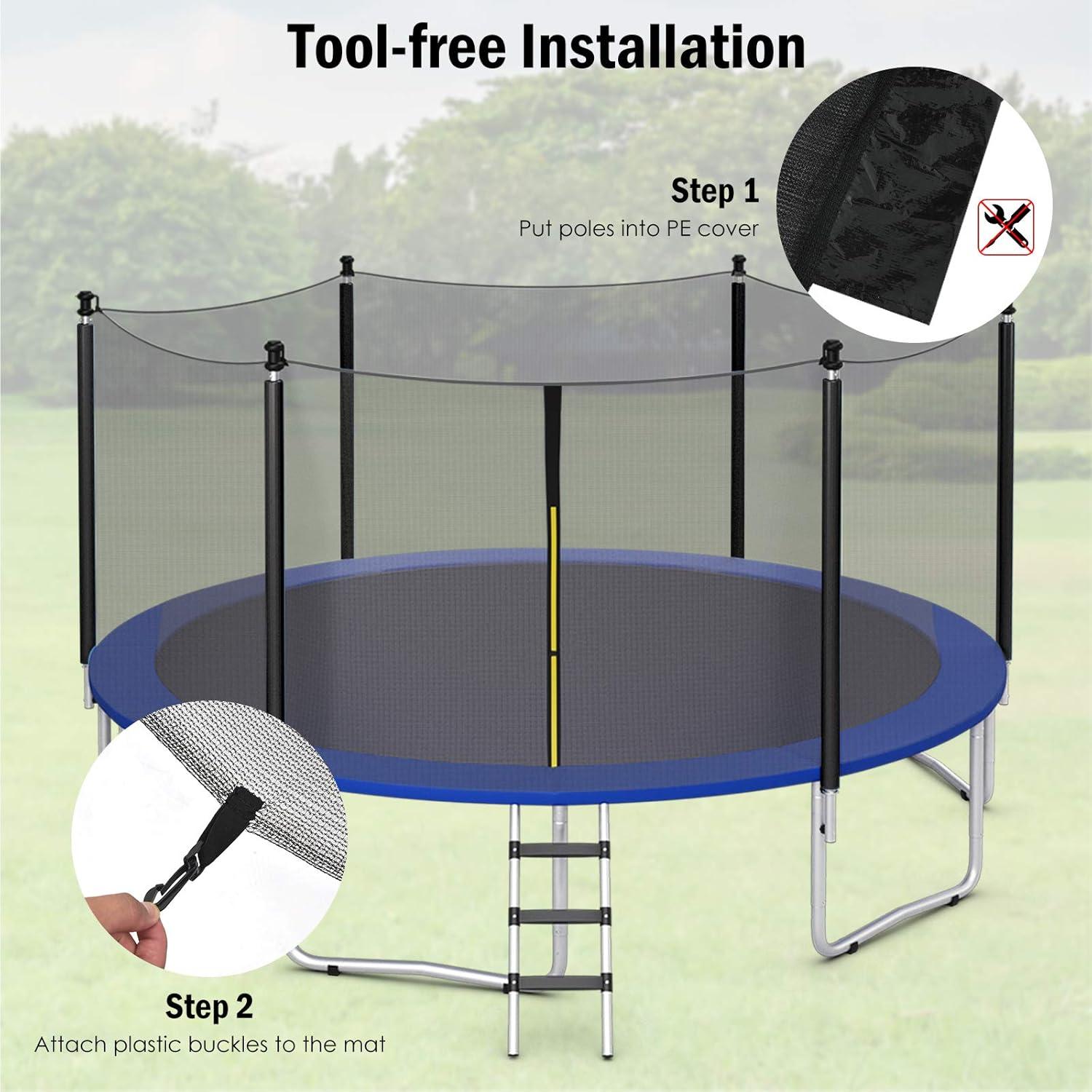 Tool-free Installation

Step 1
Put poles into PE cover

Step 2
Attach plastic buckles to the mat