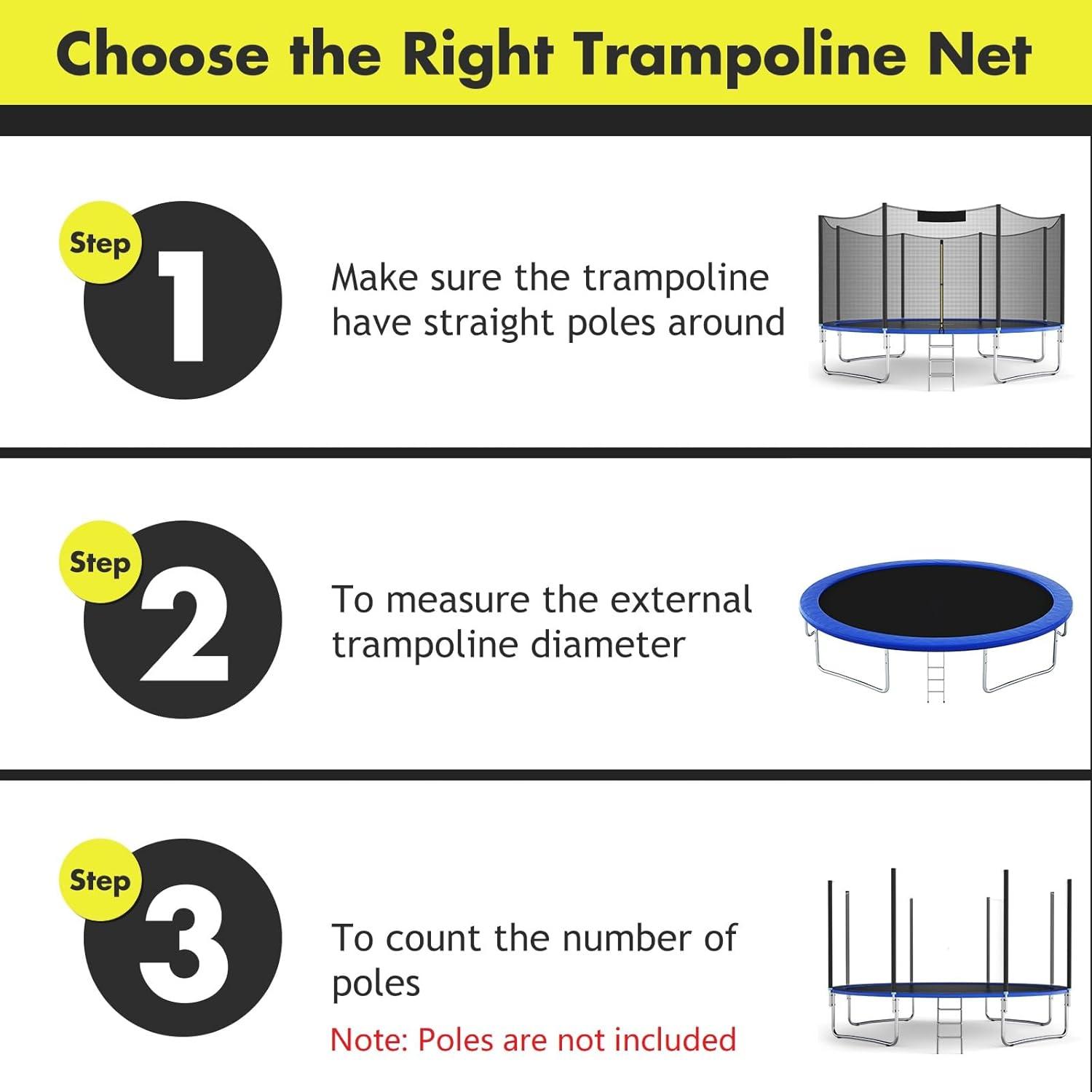 Choose the Right Trampoline Net

Step 1

Make sure the trampoline have straight poles around

Step 2

To measure the external trampoline diameter

Step 3

To count the number of poles

Note: Poles are not included