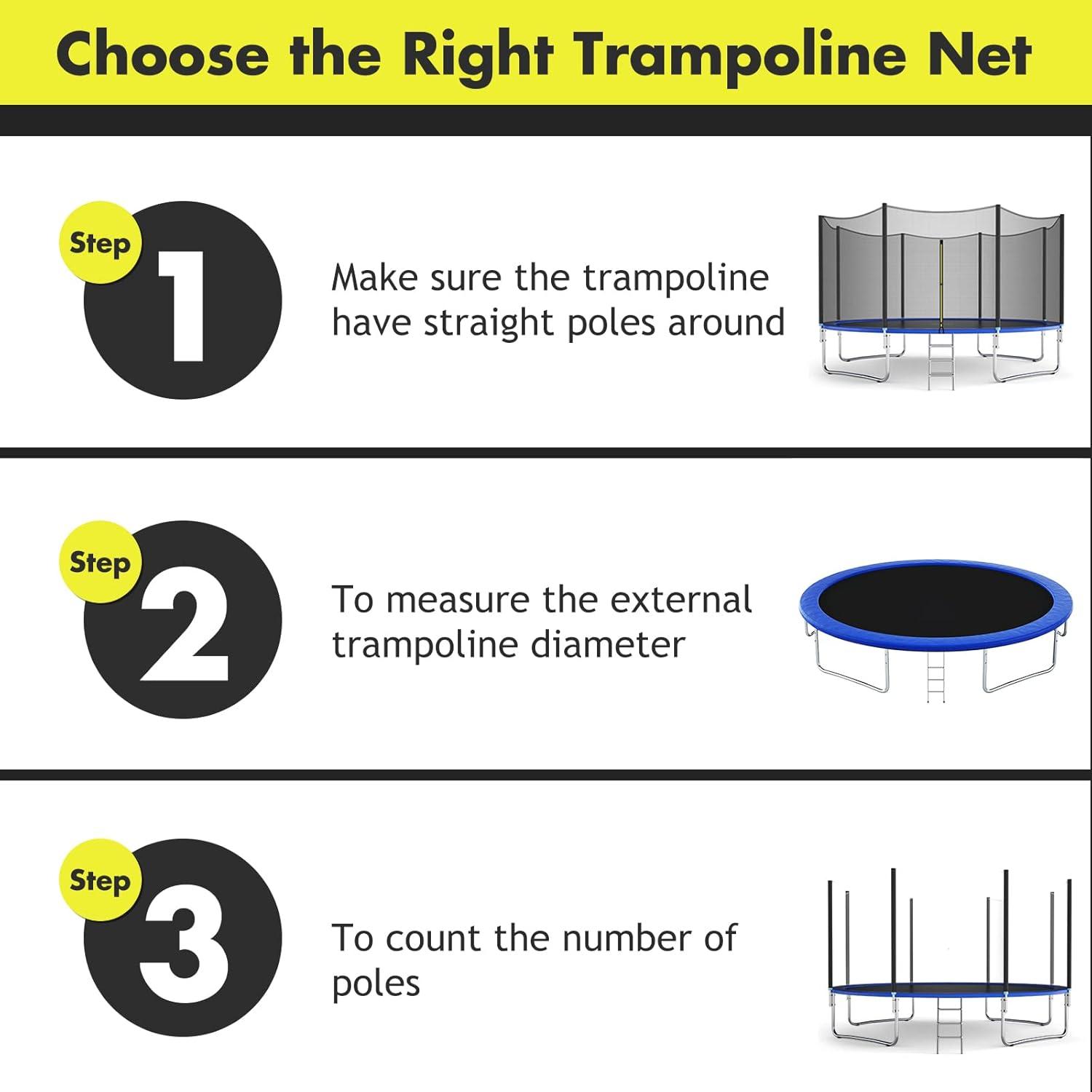 Choose the Right Trampoline Net

Step
1

Make sure the trampoline have straight poles around

Step
2

To measure the external trampoline diameter

Step
3

To count the number of poles