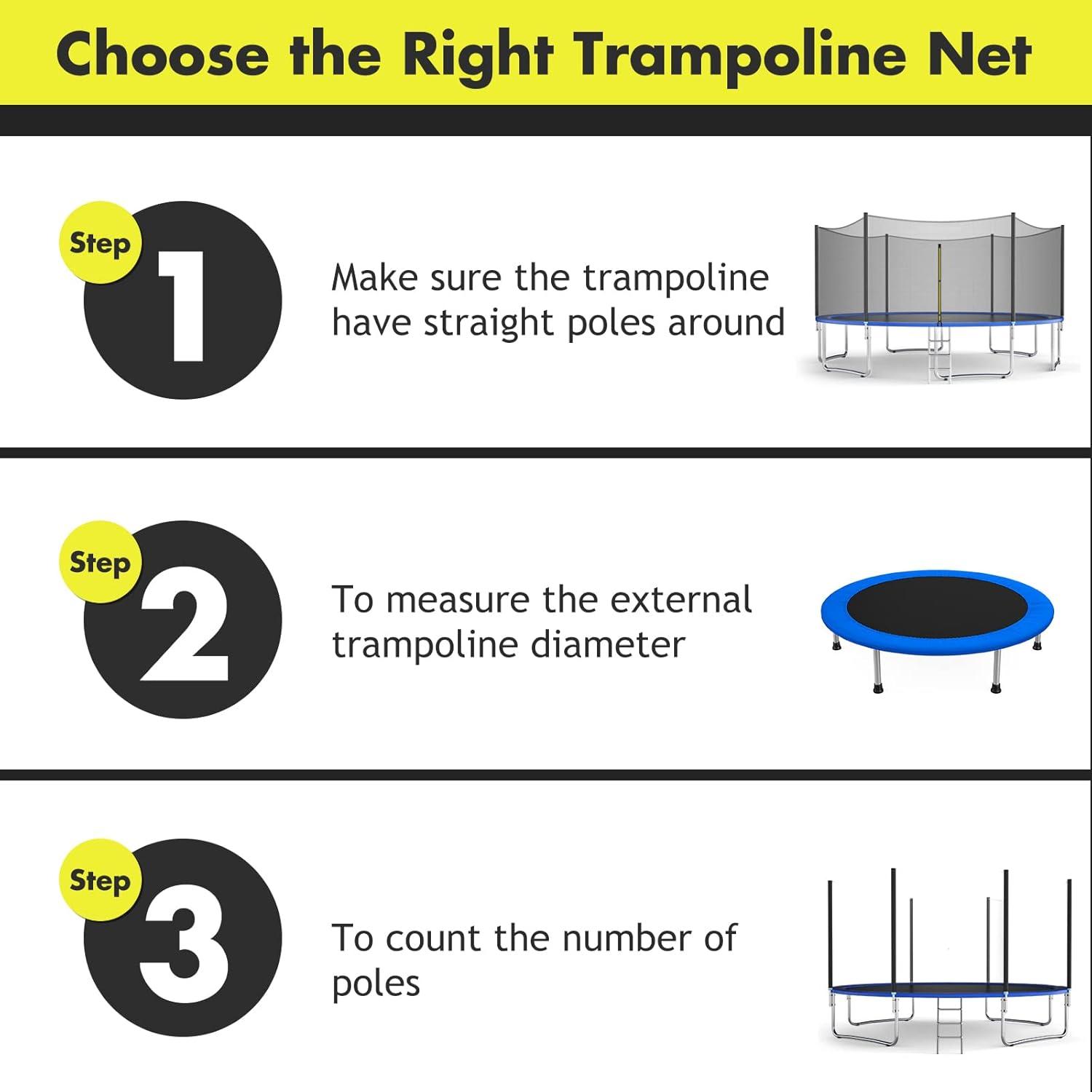 Choose the Right Trampoline Net

Step 1

Make sure the trampoline have straight poles around

Step 2

To measure the external trampoline diameter

Step 3

To count the number of poles