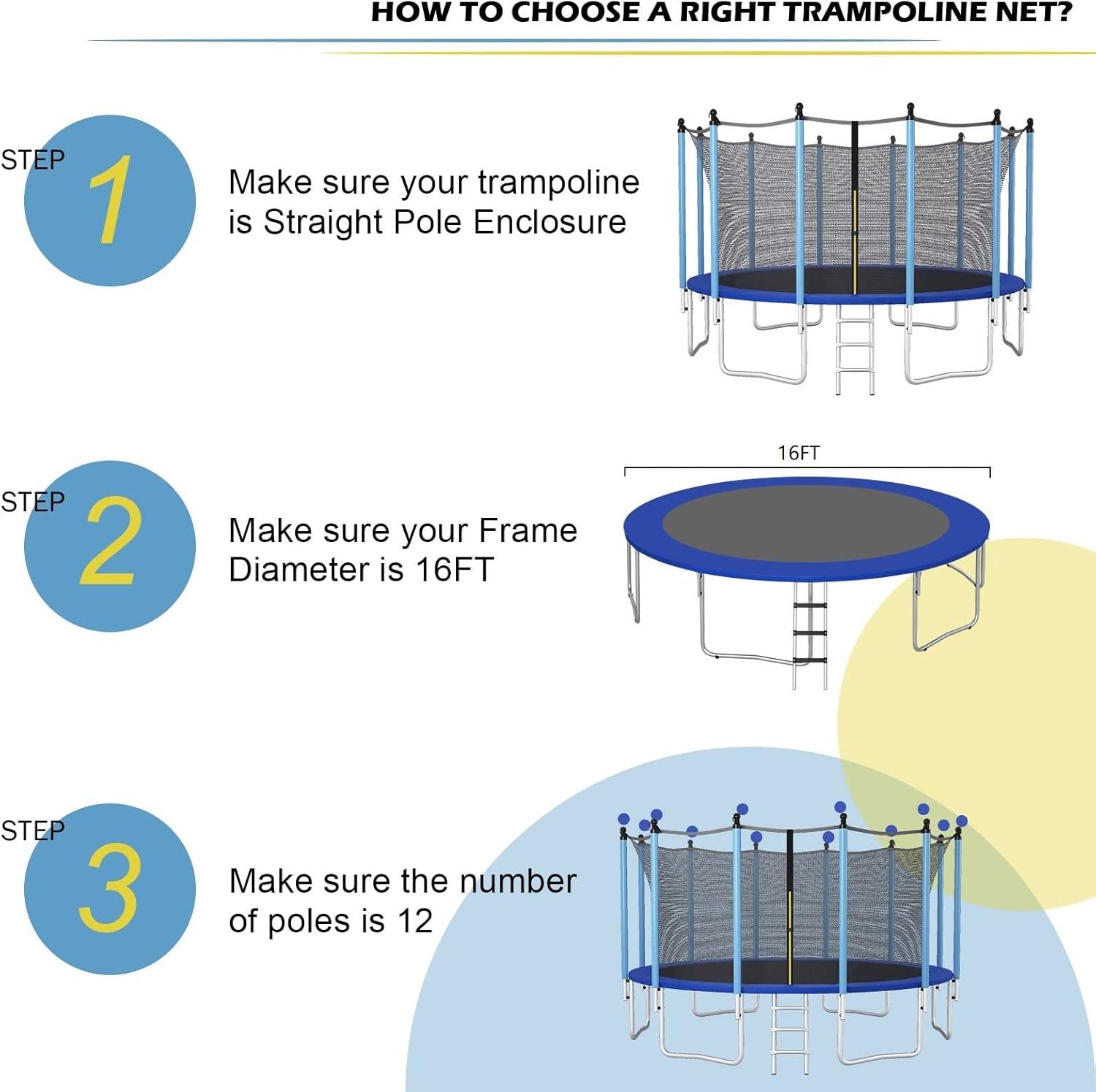 HOW TO CHOOSE A RIGHT TRAMPOLINE NET?

STEP 1

Make sure your trampoline is Straight Pole Enclosure

STEP 2

Make sure your Frame Diameter is 16FT

16FT

STEP 3

Make sure the number of poles is 12