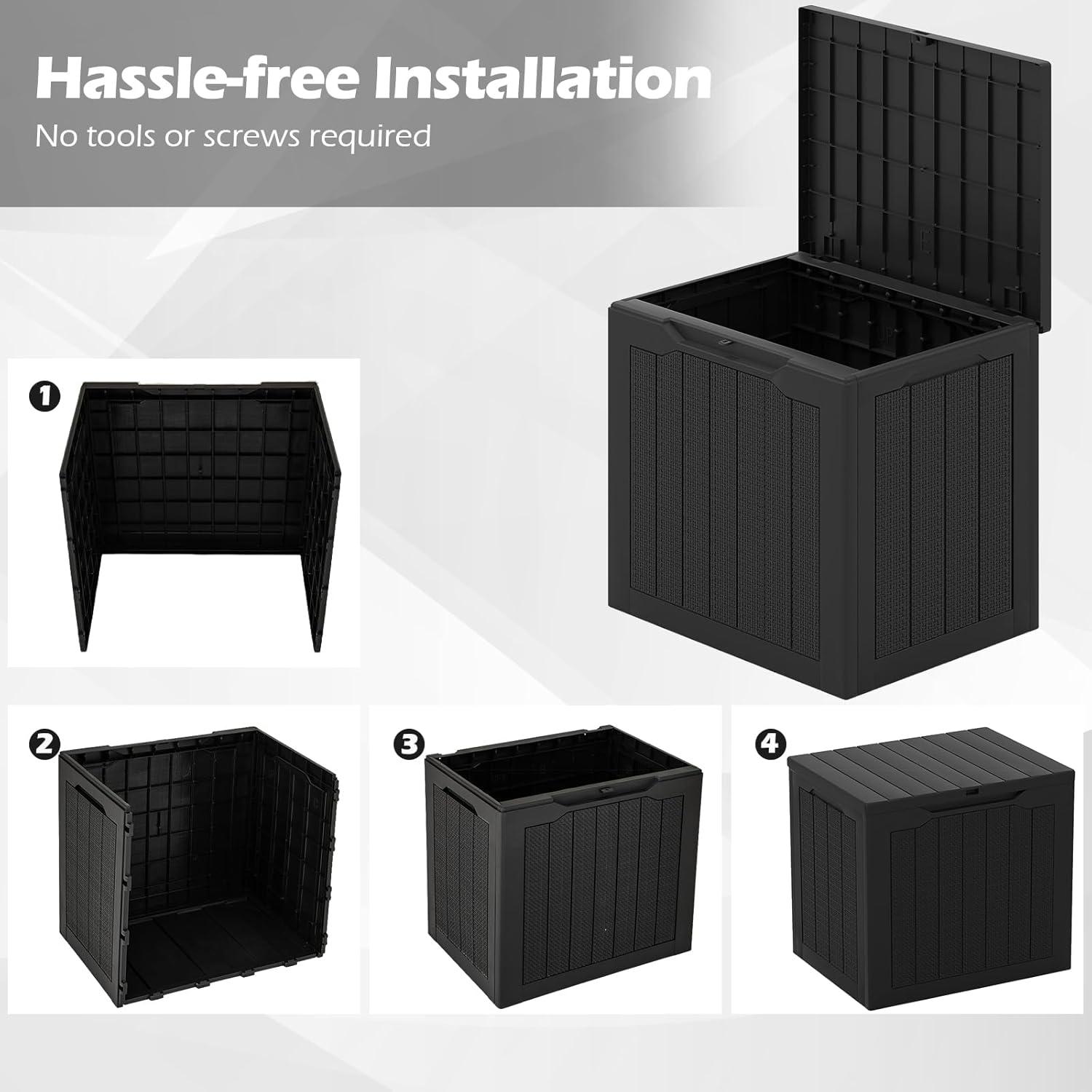 Hassle-free Installation

No tools or screws required

1

2

3

4